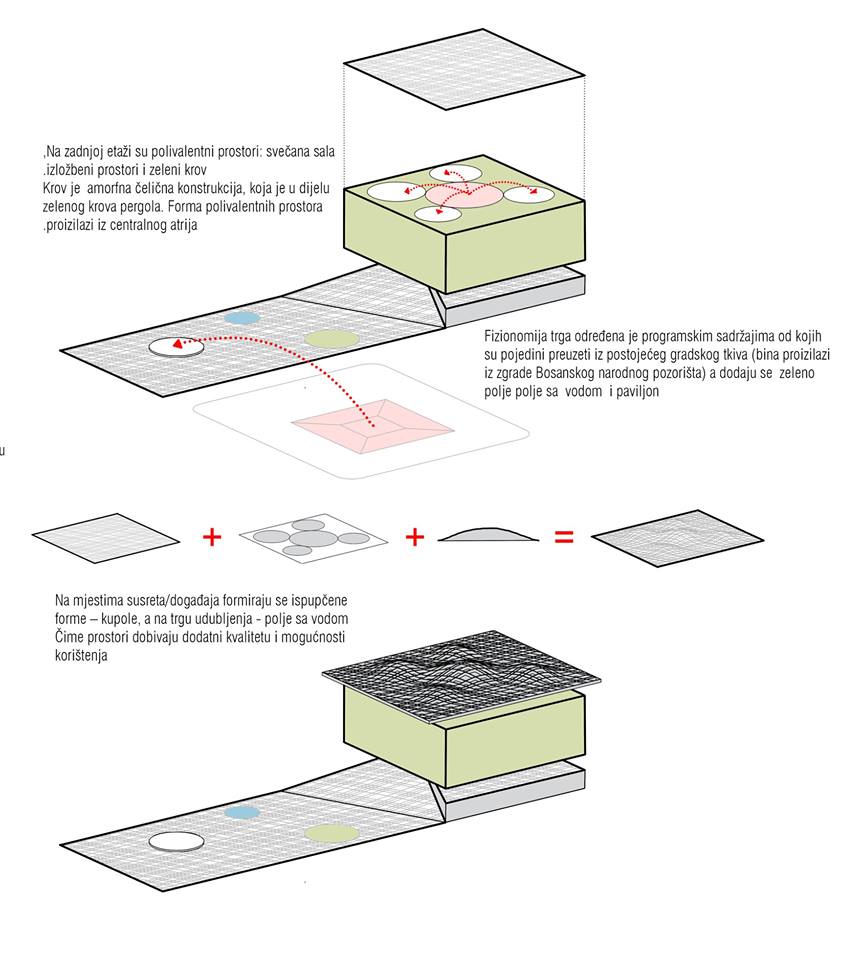 ,Na zadnjoj etaži su polivalentni prostori: svečana sala .izložbeni prostori i zeleni krov
Krov je amorfna čelična konstrukcija, koja je u dijelu zelenog krova pergola. Forma polivalentnih prostora .proizilazi iz centralnog atrija

Fizionomija trga određena je programskim sadržajima od kojih su pojedini preuzeti iz postojećeg gradskog tkiva (bina proizilazi iz zgrade Bosanskog narodnog pozorišta) a dodaju se zeleno polje polje sa vodom i paviljon

u

+ + =

Na mjestima susreta/događaja formiraju se ispupčene forme – kupole, a na trgu udubljenja - polje sa vodom
Čime prostori dobivaju dodatni kvalitetu i mogućnosti korištenja